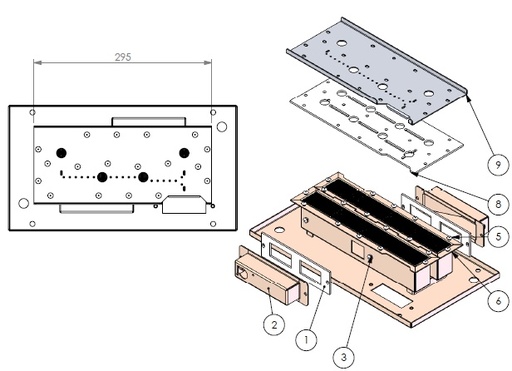 295

9

8

5

6

2

1

3