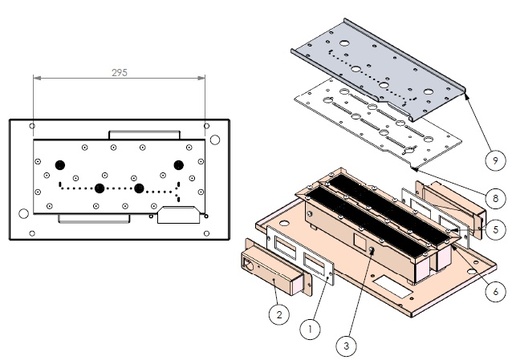 295

9

8

5

6

2

1

3