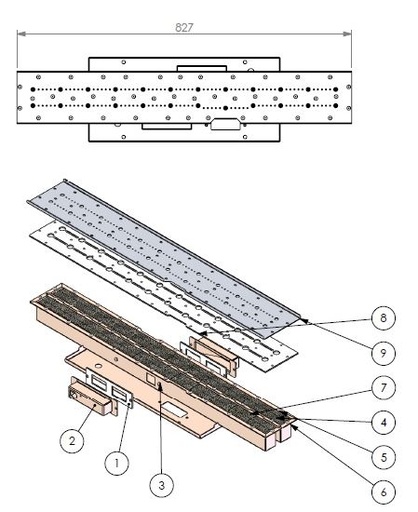 827

8

9

7

4

5

6

2

1

3