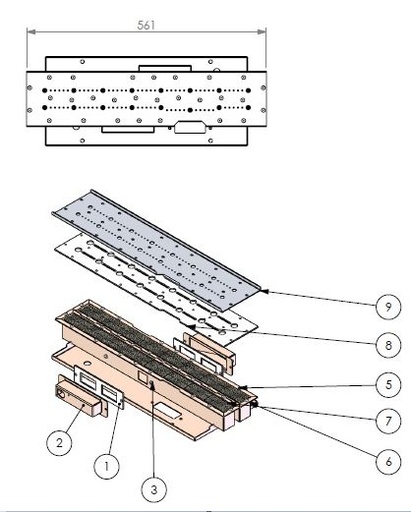 561

9

8

5

7

6

2

1

3