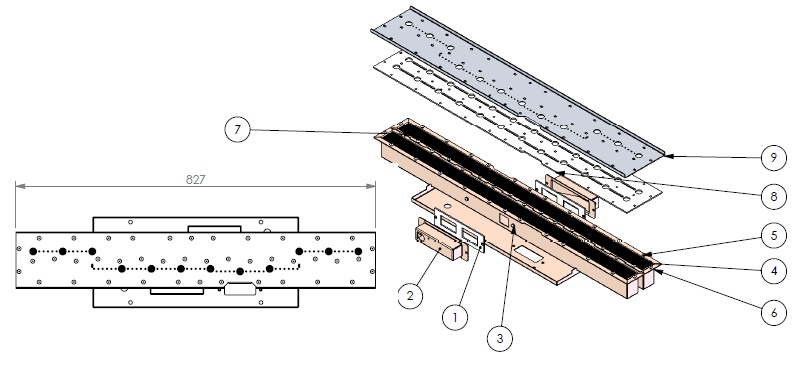 827

7

9

8

5

4

6

2

1

3