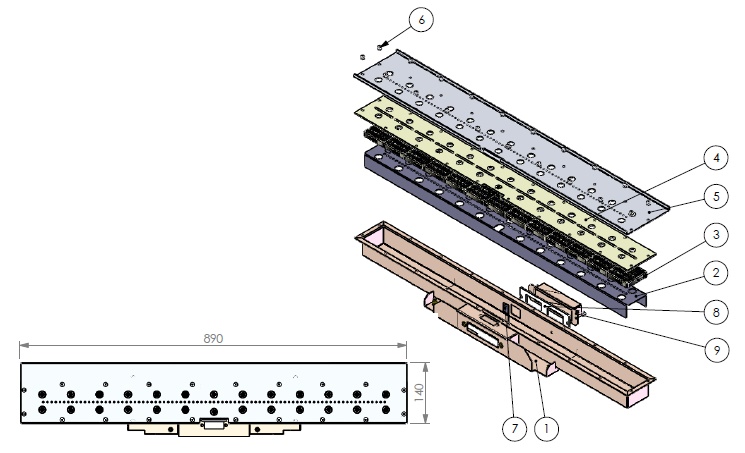 6

4

5

3

2

8

9

7

1

890

140