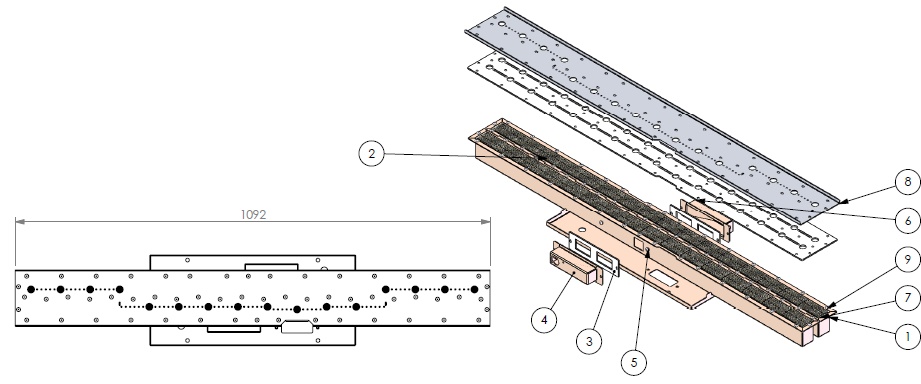 1092

2
8
6
9
7
1
4
3
5