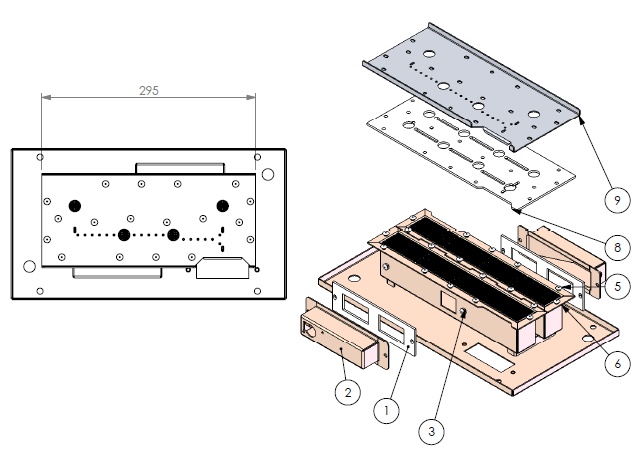 295

9

8

5

6

2

1

3