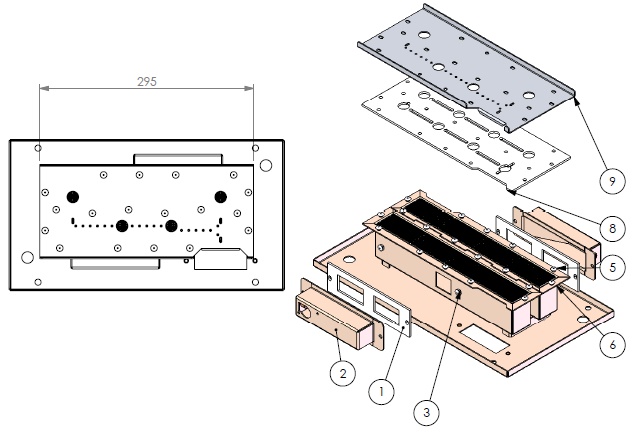 295

9

8

5

6

2

1

3