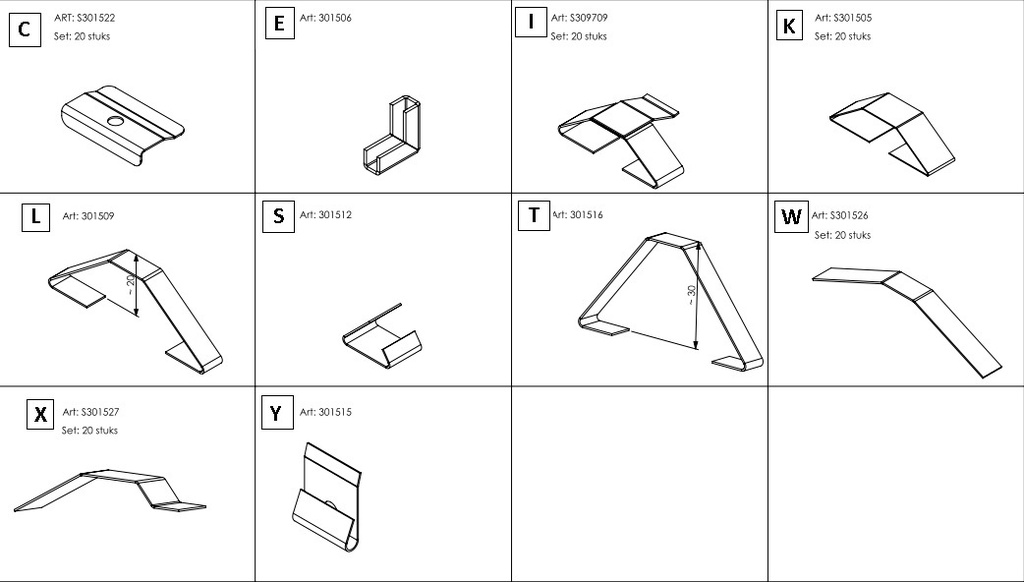 C
ART: S301522
Set: 20 stuks

E
Art: 301506

I
Art: S309709
Set: 20 stuks

K
Art: S301505
Set: 20 stuks

L
Art: 301509
~ 20

S
Art: 301512

T
Art: 301516
~ 30

W
Art: S301526
Set: 20 stuks

X
Art: S301527
Set: 20 stuks

Y
Art: 301515