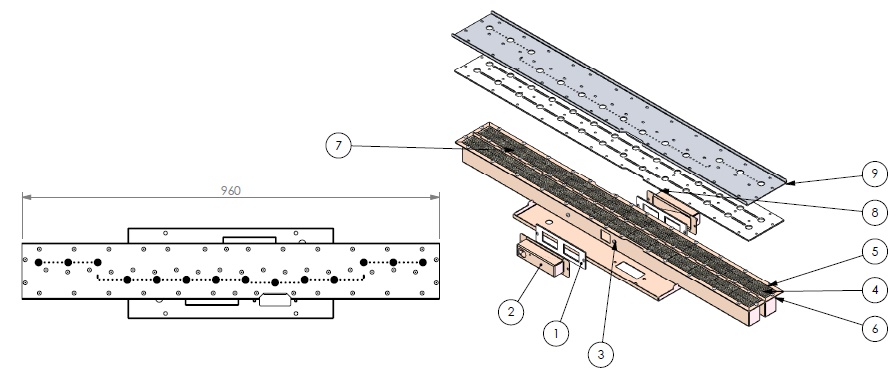 960

7
9
8
5
4
6
2
1
3