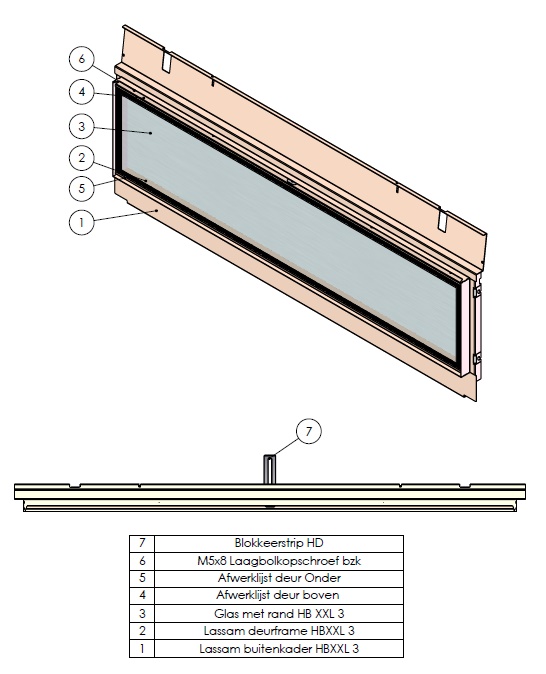 6
4
3
2
5
1

7

| 7 | Blokkeerstrip HD |
|---|---|
| 6 | M5x8 Laagbolkopschroef bzk |
| 5 | Afwerklijst deur Onder |
| 4 | Afwerklijst deur boven |
| 3 | Glas met rand HB XXL 3 |
| 2 | Lassam deurframe HBXXL 3 |
| 1 | Lassam buitenkader HBXXL 3 |