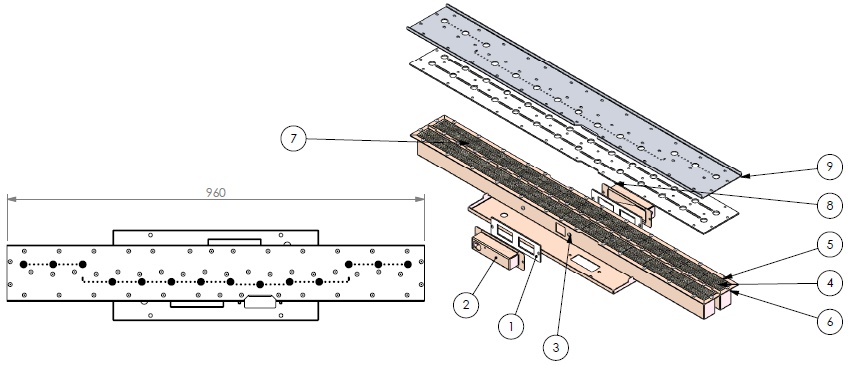 960

7

9

8

5

4

6

2

1

3