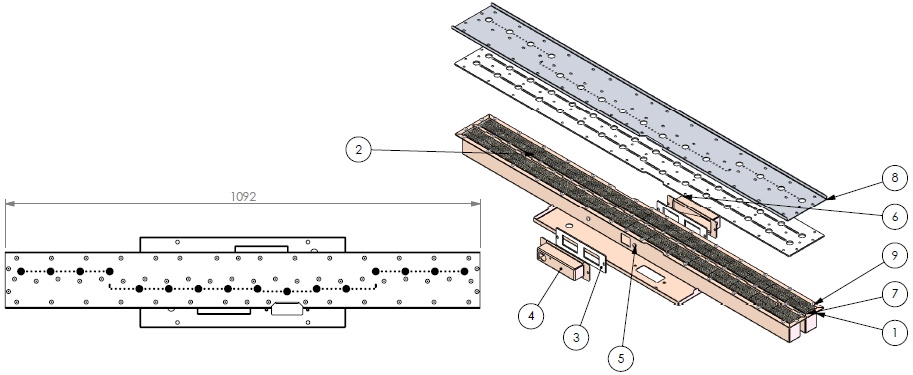 1092

2
8
6
9
7
1
4
3
5