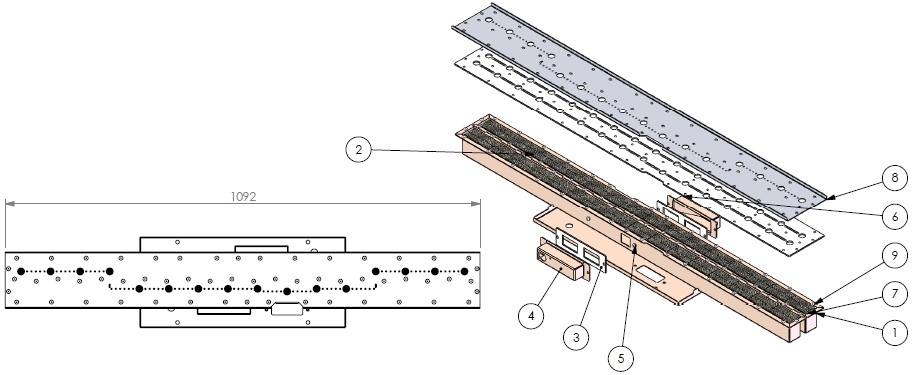 1092

2

8

6

9

7

1

4

3

5