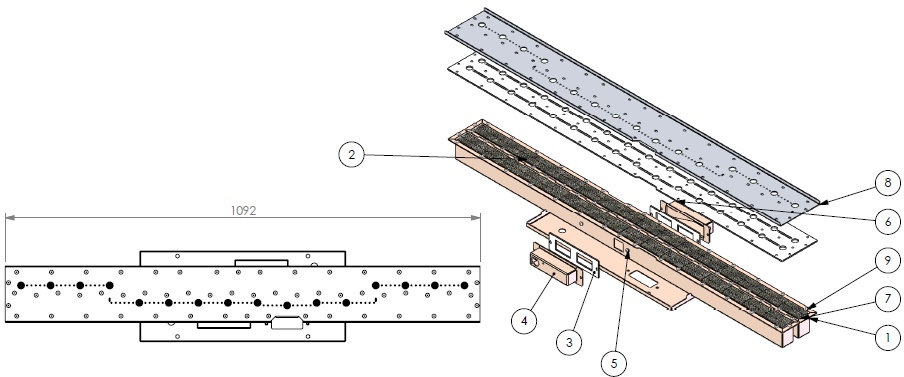 1092

2

8

6

9

7

1

4

3

5