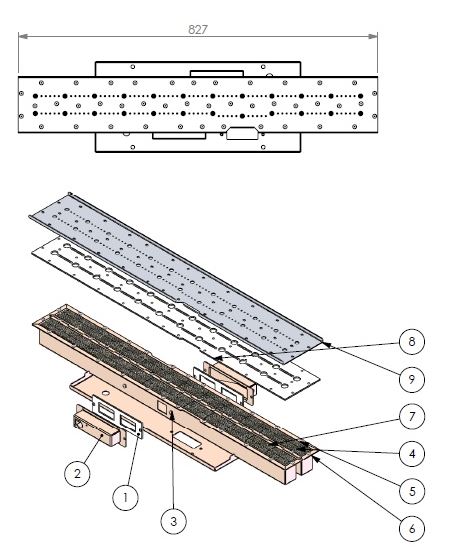 827

8
9
7
4
5
6
2
1
3