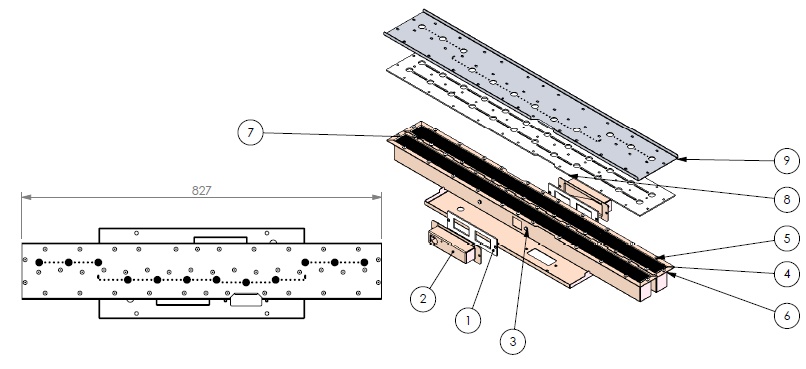 827

7
9
8
5
4
6
2
1
3